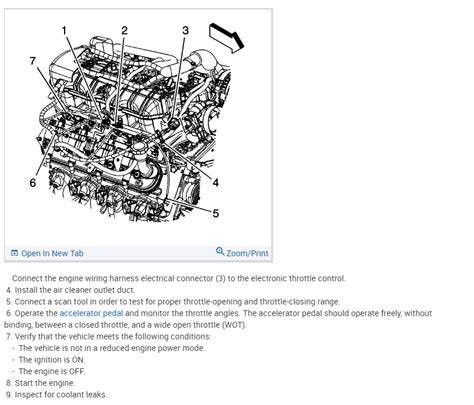 1
2
3
7
6
4
5

Open In New Tab
Zoom/Print

Connect the engine wiring harness electrical connector (3) to the electronic throttle control.
4. Install the air cleaner outlet duct.
5. Connect a scan tool in order to test for proper throttle-opening and throttle-closing range.
6. Operate the accelerator pedal and monitor the throttle angles. The accelerator pedal should operate freely, without binding, between a closed throttle, and a wide open throttle (WOT).
7. Verify that the vehicle meets the following conditions:
- The vehicle is not in a reduced engine power mode.
- The ignition is ON.
- The engine is OFF.
8. Start the engine.
9. Inspect for coolant leaks.