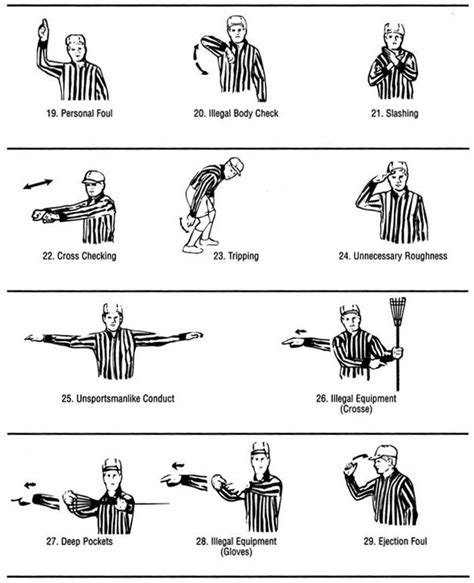 19. Personal Foul

20. Illegal Body Check

21. Slashing

22. Cross Checking

23. Tripping

24. Unnecessary Roughness

25. Unsportsmanlike Conduct

26. Illegal Equipment (Crosse)

27. Deep Pockets

28. Illegal Equipment (Gloves)

29. Ejection Foul