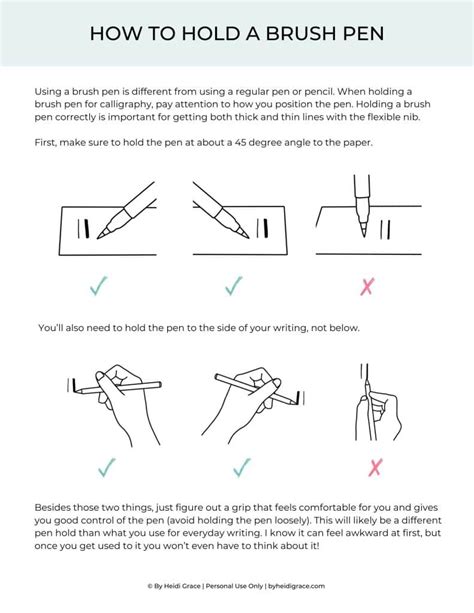 HOW TO HOLD A BRUSH PEN

Using a brush pen is different from using a regular pen or pencil. When holding a brush pen for calligraphy, pay attention to how you position the pen. Holding a brush pen correctly is important for getting both thick and thin lines with the flexible nib.

First, make sure to hold the pen at about a 45 degree angle to the paper.

✓ ✓ ✗

You'll also need to hold the pen to the side of your writing, not below.

✓ ✓ ✗

Besides those two things, just figure out a grip that feels comfortable for you and gives you good control of the pen (avoid holding the pen loosely). This will likely be a different pen hold than what you use for everyday writing. I know it can feel awkward at first, but once you get used to it you won't even have to think about it!

© By Heidi Grace | Personal Use Only | byheidigrace.com