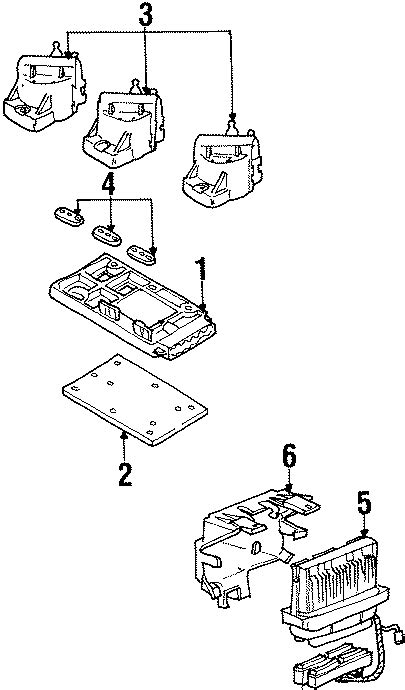 3
4
1
2
6
5