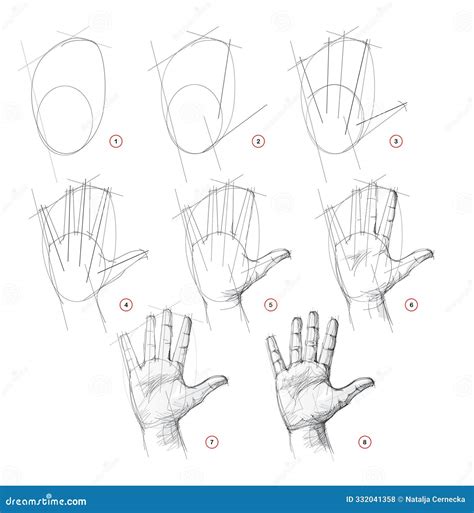 1

2

3

4

5

6

7

8

dreamstime.com

ID 332041358 © Natalja Cernecka