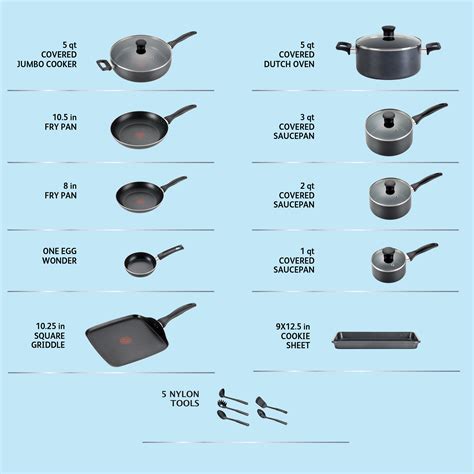 5 qt
COVERED
JUMBO COOKER

10.5 in
FRY PAN

8 in
FRY PAN

ONE EGG
WONDER

10.25 in
SQUARE
GRIDDLE

5 qt
COVERED
DUTCH OVEN

3 qt
COVERED
SAUCEPAN

2 qt
COVERED
SAUCEPAN

1 qt
COVERED
SAUCEPAN

9X12.5 in
COOKIE
SHEET

5 NYLON
TOOLS