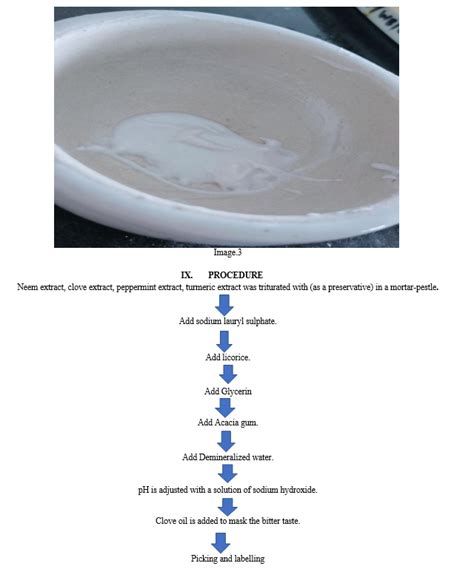 Image.3

IX. PROCEDURE

Neem extract, clove extract, peppermint extract, turmeric extract was triturated with (as a preservative) in a mortar-pestle.

Add sodium lauryl sulphate.

Add licorice.

Add Glycerin

Add Acacia gum.

Add Demineralized water.

pH is adjusted with a solution of sodium hydroxide.

Clove oil is added to mask the bitter taste.

Picking and labelling