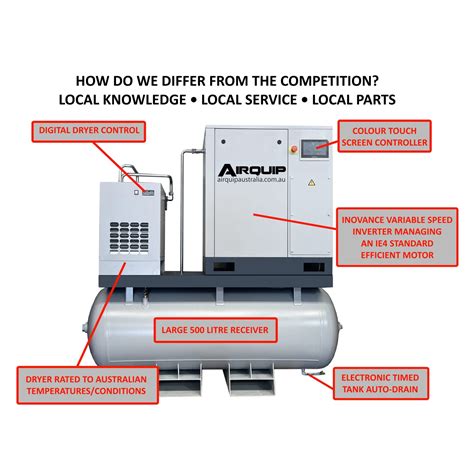 HOW DO WE DIFFER FROM THE COMPETITION?
LOCAL KNOWLEDGE • LOCAL SERVICE • LOCAL PARTS

DIGITAL DRYER CONTROL

COLOUR TOUCH SCREEN CONTROLLER

AIRQUIP
airquipaustralia.com.au

INOVANCE VARIABLE SPEED INVERTER MANAGING AN IE4 STANDARD EFFICIENT MOTOR

LARGE 500 LITRE RECEIVER

DRYER RATED TO AUSTRALIAN TEMPERATURES/CONDITIONS

ELECTRONIC TIMED TANK AUTO-DRAIN