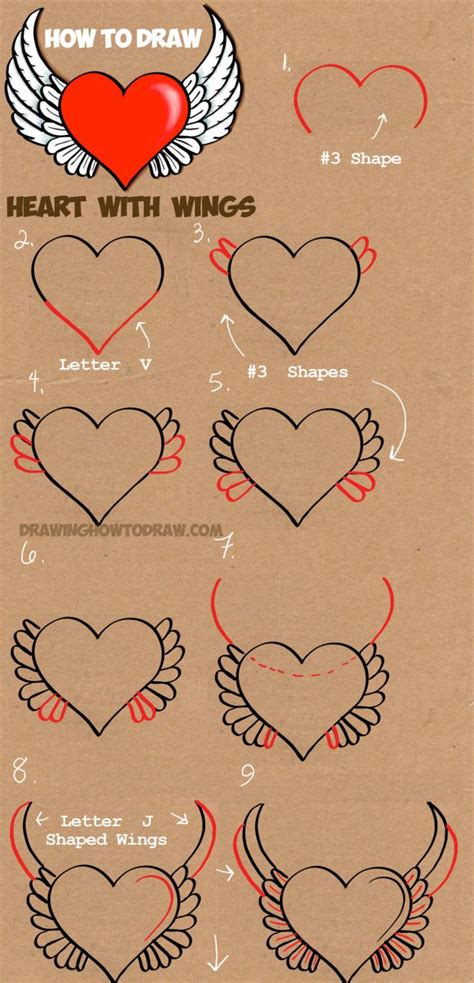 HOW TO DRAW

HEART WITH WINGS

1.

#3 Shape

2.

Letter V

3.

#3 Shapes

4.

5.

DRAWINGHOWTODRAW.COM

6.

7.

8.

Letter J Shaped Wings

9