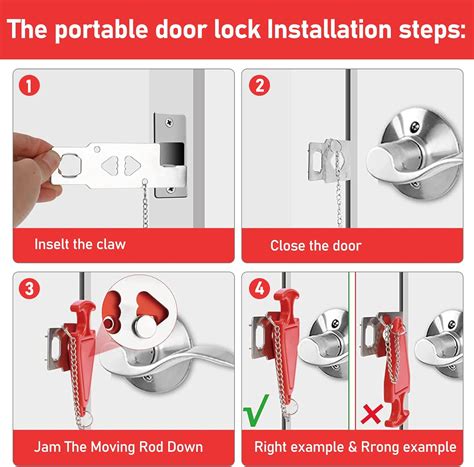 The portable door lock Installation steps:

1
Inselt the claw

2
Close the door

3
Jam The Moving Rod Down

4
Right example & Rrong example