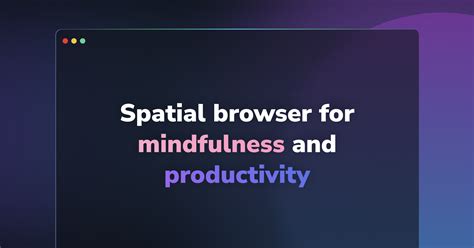 Spatial browser for mindfulness and productivity