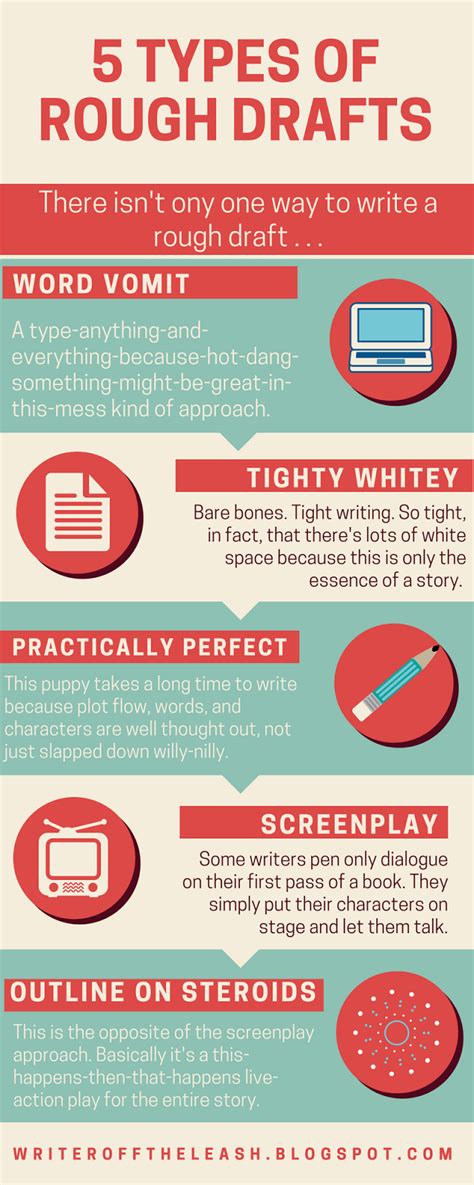 5 TYPES OF ROUGH DRAFTS

There isn't ony one way to write a rough draft . . .

WORD VOMIT

A type-anything-and-everything-because-hot-dang-something-might-be-great-in-this-mess kind of approach.

TIGHTY WHITEY

Bare bones. Tight writing. So tight, in fact, that there's lots of white space because this is only the essence of a story.

PRACTICALLY PERFECT

This puppy takes a long time to write because plot flow, words, and characters are well thought out, not just slapped down willy-nilly.

SCREENPLAY

Some writers pen only dialogue on their first pass of a book. They simply put their characters on stage and let them talk.

OUTLINE ON STEROIDS

This is the opposite of the screenplay approach. Basically it's a this-happens-then-that-happens live-action play for the entire story.

WRITEROFFTHELEASH.BLOGSPOT.COM