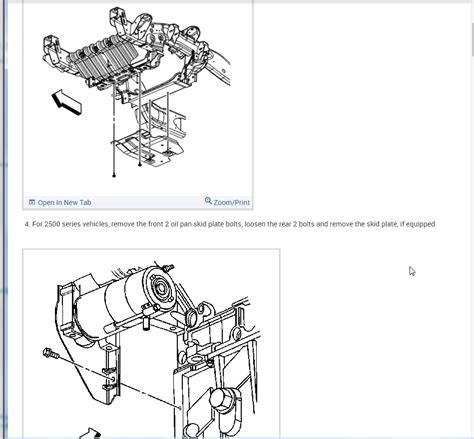 Open In New Tab

Zoom/Print

4. For 2500 series vehicles, remove the front 2 oil pan skid plate bolts, loosen the rear 2 bolts and remove the skid plate, if equipped.