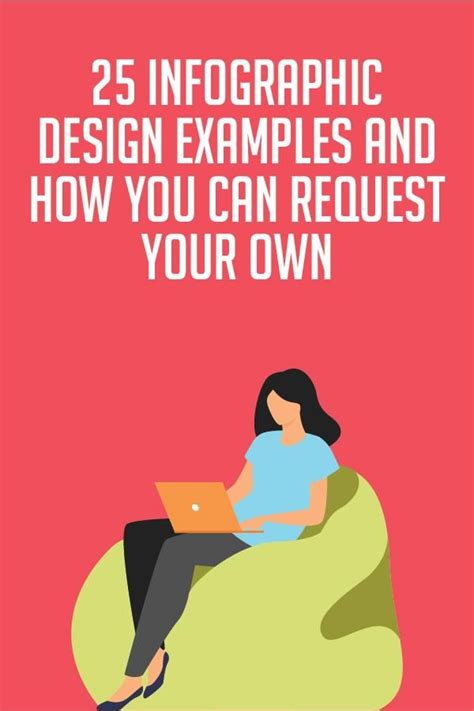 25 INFOGRAPHIC DESIGN EXAMPLES AND HOW YOU CAN REQUEST YOUR OWN