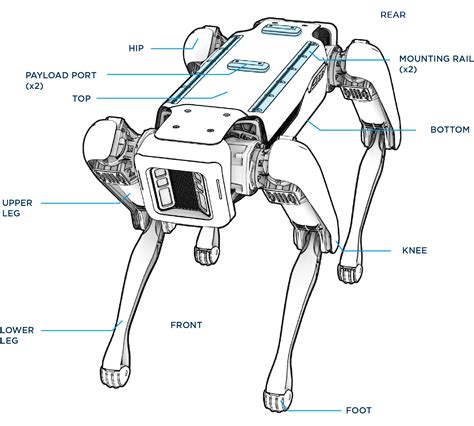 REAR

HIP

MOUNTING RAIL (x2)

PAYLOAD PORT (x2)

TOP

BOTTOM

UPPER LEG

KNEE

LOWER LEG

FRONT

FOOT