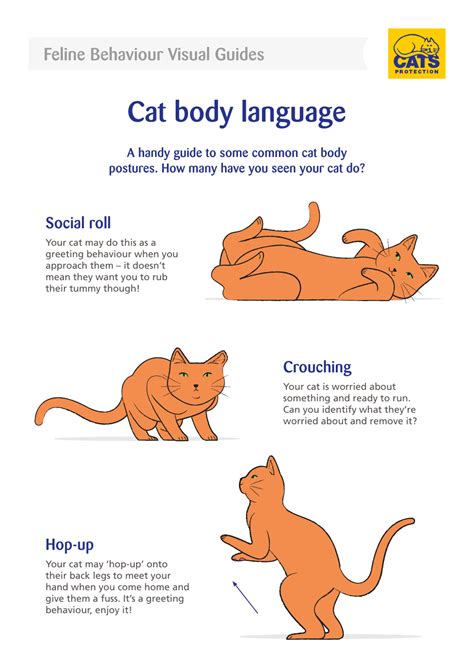 Feline Behaviour Visual Guides

CATS PROTECTION

Cat body language

A handy guide to some common cat body postures. How many have you seen your cat do?

Social roll

Your cat may do this as a greeting behaviour when you approach them – it doesn't mean they want you to rub their tummy though!

Crouching

Your cat is worried about something and ready to run. Can you identify what they're worried about and remove it?

Hop-up

Your cat may 'hop-up' onto their back legs to meet your hand when you come home and give them a fuss. It's a greeting behaviour, enjoy it!