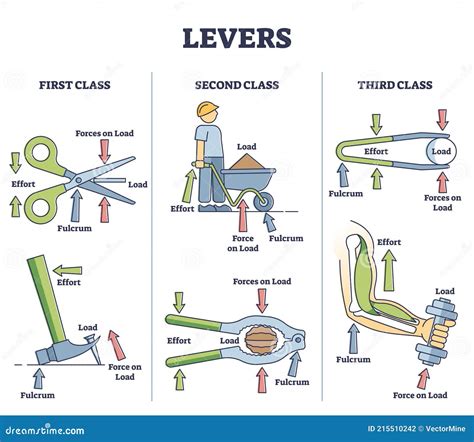 LEVERS

FIRST CLASS

Forces on Load

Effort

Load

Fulcrum

Effort

Load

Force on Load

Fulcrum

SECOND CLASS

Load

Effort

Force on Load

Fulcrum

Forces on Load

Effort

Load

Fulcrum

THIRD CLASS

Effort

Load

Fulcrum

Forces on Load

Effort

Load

Fulcrum

Force on Load

dreamstime.com

ID 215510242 © VectorMine