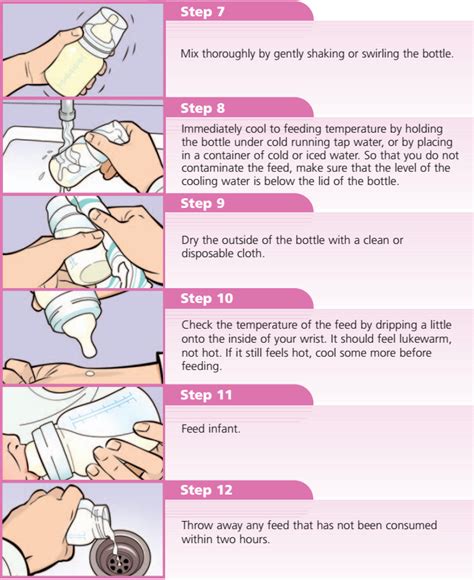 Step 7

Mix thoroughly by gently shaking or swirling the bottle.

Step 8

Immediately cool to feeding temperature by holding the bottle under cold running tap water, or by placing in a container of cold or iced water. So that you do not contaminate the feed, make sure that the level of the cooling water is below the lid of the bottle.

Step 9

Dry the outside of the bottle with a clean or disposable cloth.

Step 10

Check the temperature of the feed by dripping a little onto the inside of your wrist. It should feel lukewarm, not hot. If it still feels hot, cool some more before feeding.

Step 11

Feed infant.

Step 12

Throw away any feed that has not been consumed within two hours.