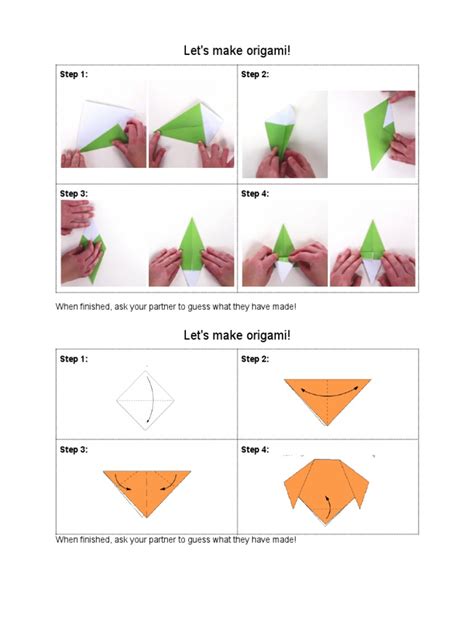 Let's make origami!

| Step 1: | Step 2: |
|---|---|
| Step 3: | Step 4: |

When finished, ask your partner to guess what they have made!

Let's make origami!

| Step 1: | Step 2: |
|---|---|
| Step 3: | Step 4: |

When finished, ask your partner to guess what they have made!