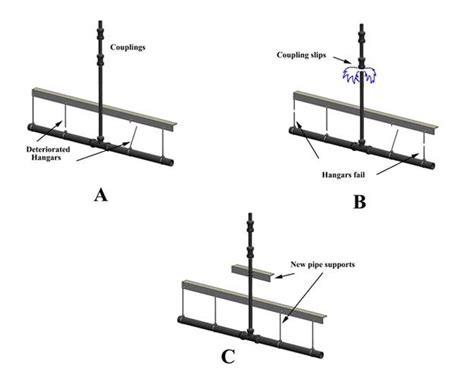 Couplings

Deteriorated Hangars

A

Coupling slips

Hangars fail

B

New pipe supports

C