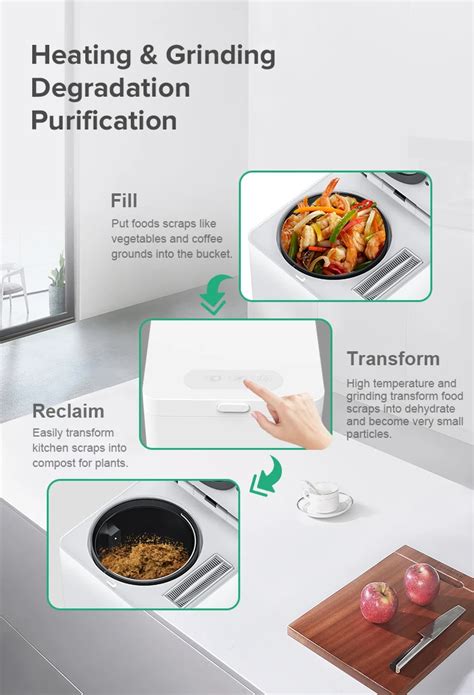 Heating & Grinding
Degradation
Purification

Fill
Put foods scraps like vegetables and coffee grounds into the bucket.

Transform
High temperature and grinding transform food scraps into dehydrate and become very small particles.

Reclaim
Easily transform kitchen scraps into compost for plants.