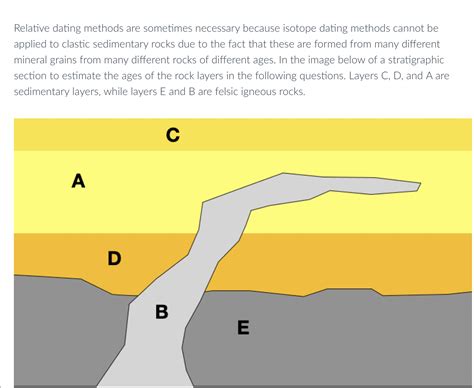 Relative dating methods are sometimes necessary because isotope dating methods cannot be applied to clastic sedimentary rocks due to the fact that these are formed from many different mineral grains from many different rocks of different ages. In the image below of a stratigraphic section to estimate the ages of the rock layers in the following questions. Layers C, D, and A are sedimentary layers, while layers E and B are felsic igneous rocks.

C

A

D

B

E