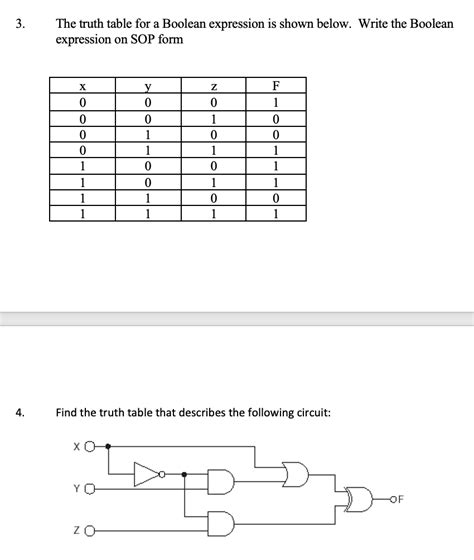 3. The truth table for a Boolean expression is shown below. Write the Boolean expression on SOP form

| x | y | z | F |
|---|---|---|---|
| 0 | 0 | 0 | 1 |
| 0 | 0 | 1 | 0 |
| 0 | 1 | 0 | 0 |
| 0 | 1 | 1 | 1 |
| 1 | 0 | 0 | 1 |
| 1 | 0 | 1 | 1 |
| 1 | 1 | 0 | 0 |
| 1 | 1 | 1 | 1 |

4. Find the truth table that describes the following circuit:

X

Y

Z

F