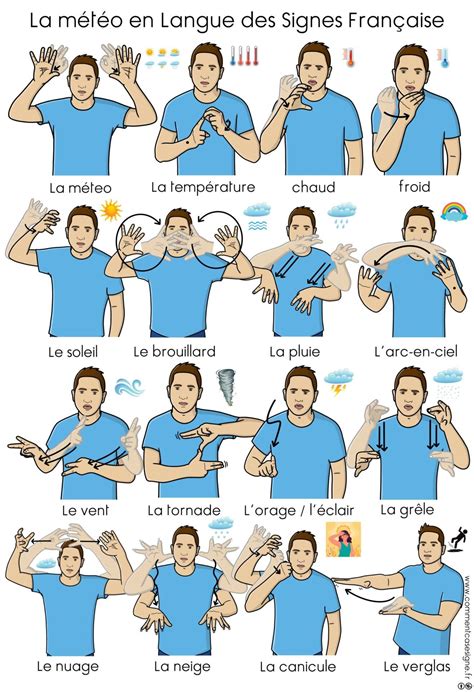 La météo en Langue des Signes Française

La méteo

La température

chaud

froid

Le soleil

Le brouillard

La pluie

L'arc-en-ciel

Le vent

La tornade

L'orage / l'éclair

La grêle

Le nuage

La neige

La canicule

Le verglas

www.commentcasesigne.fr