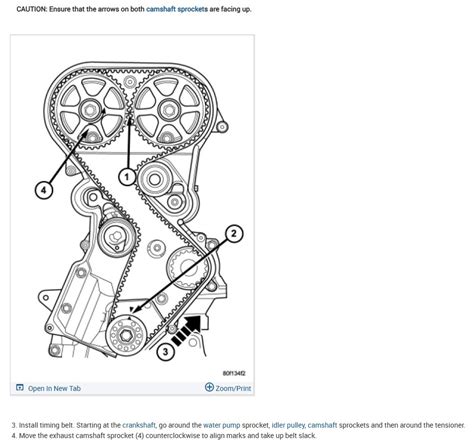 CAUTION: Ensure that the arrows on both camshaft sprockets are facing up.

1

4

2

3

80f134f2

Open In New Tab

Zoom/Print

3. Install timing belt. Starting at the crankshaft, go around the water pump sprocket, idler pulley, camshaft sprockets and then around the tensioner.
4. Move the exhaust camshaft sprocket (4) counterclockwise to align marks and take up belt slack.