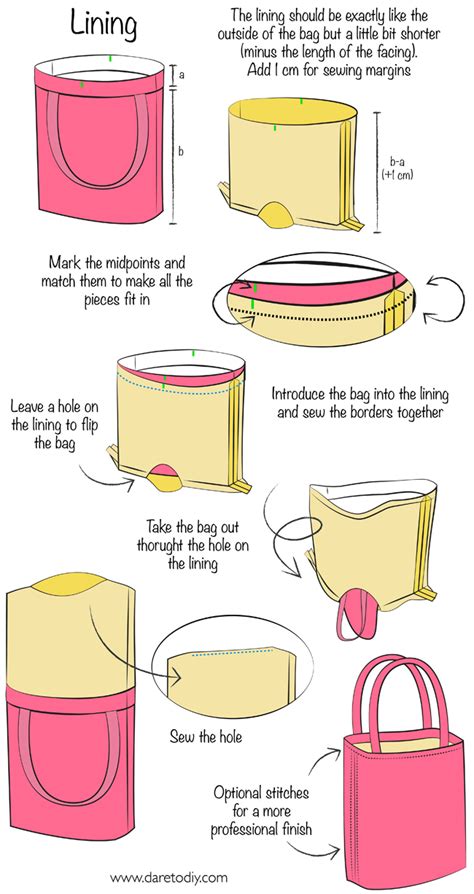 Lining

The lining should be exactly like the outside of the bag but a little bit shorter (minus the length of the facing). Add 1 cm for sewing margins

a

b

b-a (+1 cm)

Mark the midpoints and match them to make all the pieces fit in

Leave a hole on the lining to flip the bag

Introduce the bag into the lining and sew the borders together

Take the bag out thorught the hole on the lining

Sew the hole

Optional stitches for a more professional finish

www.daretodiy.com