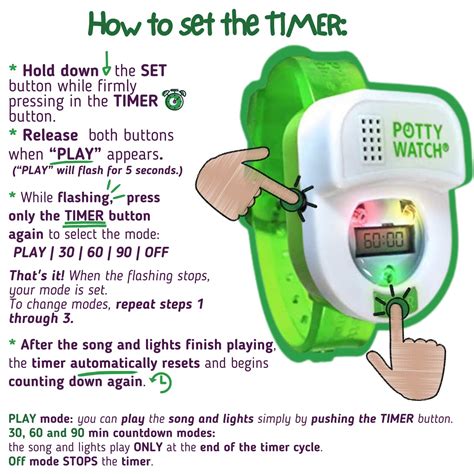 How to set the TIMER:

* Hold down the SET button while firmly pressing in the TIMER button.

* Release both buttons when "PLAY" appears. ("PLAY" will flash for 5 seconds.)

* While flashing, press only the TIMER button again to select the mode: PLAY | 30 | 60 | 90 | OFF

That's it! When the flashing stops, your mode is set. To change modes, repeat steps 1 through 3.

* After the song and lights finish playing, the timer automatically resets and begins counting down again.

POTTY WATCH®

60:00

PLAY mode: you can play the song and lights simply by pushing the TIMER button.
30, 60 and 90 min countdown modes: the song and lights play ONLY at the end of the timer cycle.
OFF mode STOPS the timer.