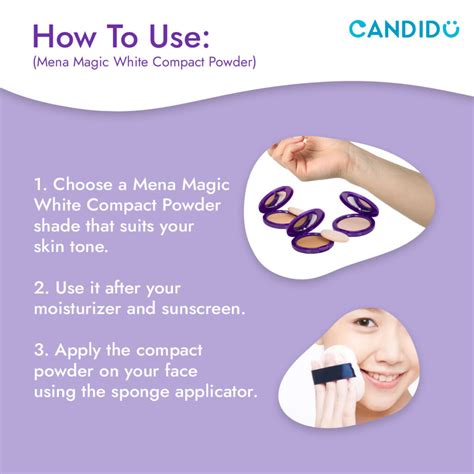 How To Use:
(Mena Magic White Compact Powder)

CANDIDO

1. Choose a Mena Magic White Compact Powder shade that suits your skin tone.

2. Use it after your moisturizer and sunscreen.

3. Apply the compact powder on your face using the sponge applicator.