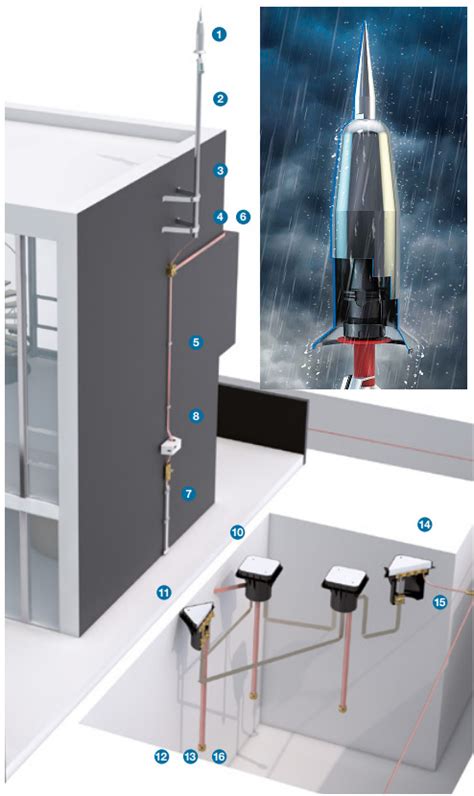 1
2
3
4
6
5
8
7
10
14
11
15
12
13
16