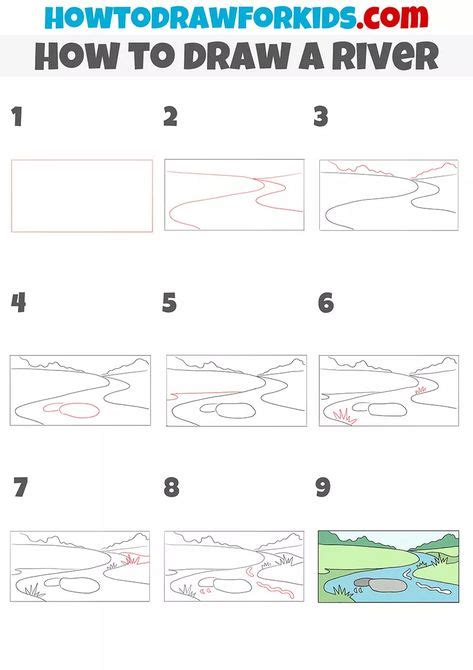 HOWTODRAWFORKIDS.com
HOW TO DRAW A RIVER

1

2

3

4

5

6

7

8

9