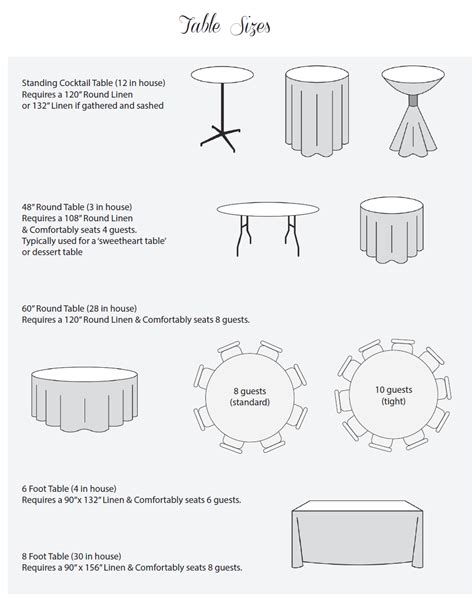 Table Sizes

Standing Cocktail Table (12 in house)
Requires a 120" Round Linen
or 132" Linen if gathered and sashed

48" Round Table (3 in house)
Requires a 108" Round Linen
& Comfortably seats 4 guests.
Typically used for a 'sweetheart table'
or dessert table

60" Round Table (28 in house)
Requires a 120" Round Linen & Comfortably seats 8 guests.

8 guests
(standard)

10 guests
(tight)

6 Foot Table (4 in house)
Requires a 90"x 132" Linen & Comfortably seats 6 guests.

8 Foot Table (30 in house)
Requires a 90" x 156" Linen & Comfortably seats 8 guests.