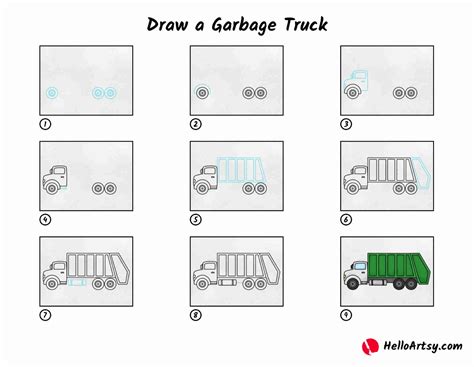 Draw a Garbage Truck

1
2
3
4
5
6
7
8
9

HelloArtsy.com