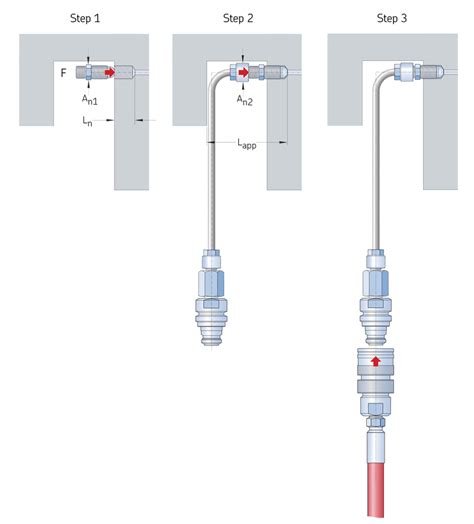 Step 1

Step 2

Step 3

F

$A_{n1}$

$L_n$

$A_{n2}$

$L_{app}$