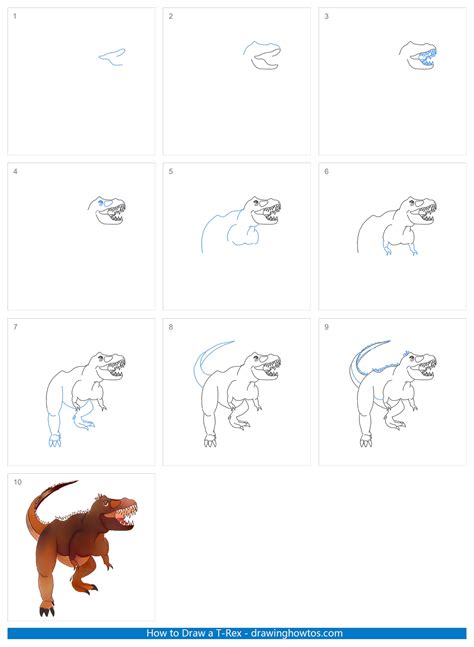 1

2

3

4

5

6

7

8

9

10

How to Draw a T-Rex - drawinghowtos.com