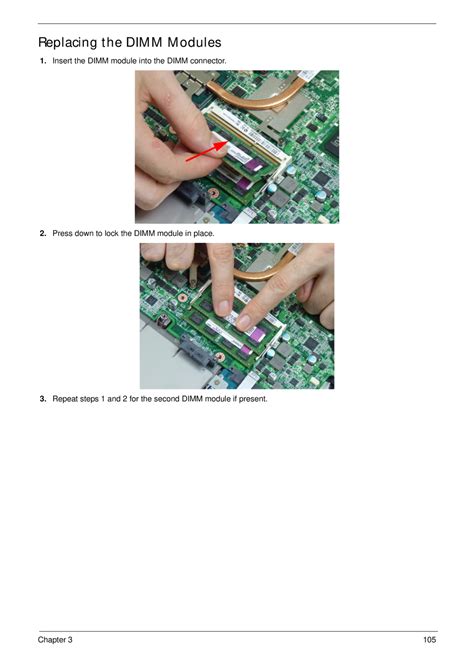 Replacing the DIMM Modules

1. Insert the DIMM module into the DIMM connector.

2. Press down to lock the DIMM module in place.

3. Repeat steps 1 and 2 for the second DIMM module if present.

Chapter 3

105