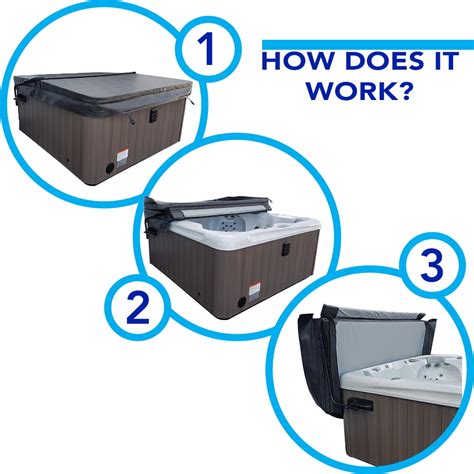 1

HOW DOES IT WORK?

2

3