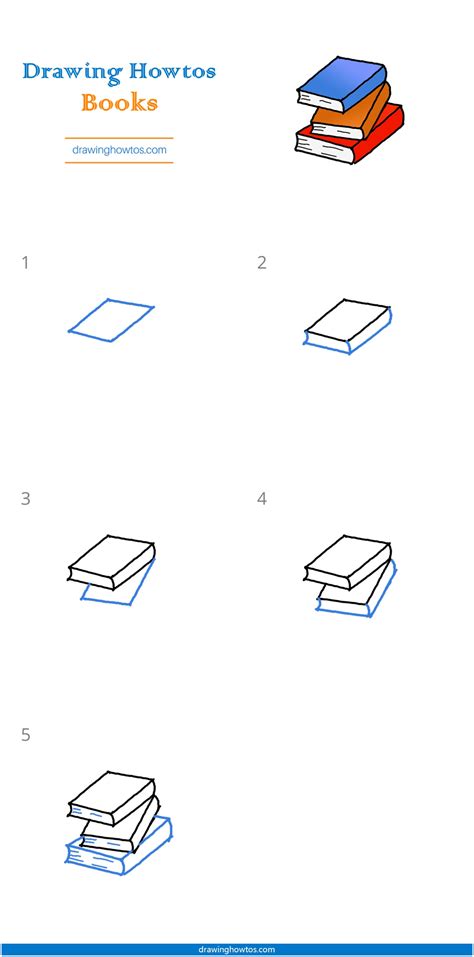 Drawing Howtos
Books

drawinghowtos.com

1

2

3

4

5

drawinghowtos.com