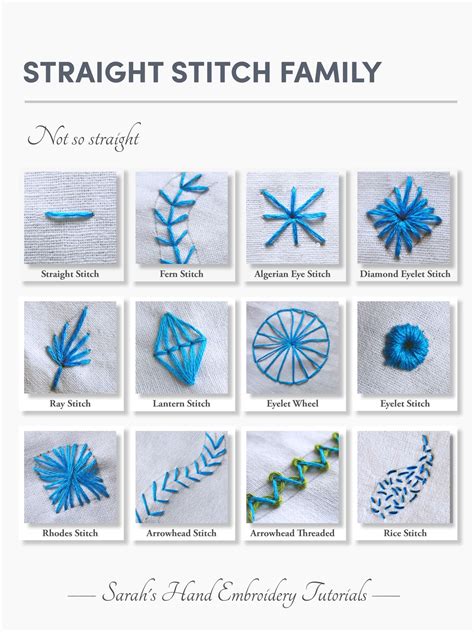 STRAIGHT STITCH FAMILY

Not so straight

Straight Stitch

Fern Stitch

Algerian Eye Stitch

Diamond Eyelet Stitch

Ray Stitch

Lantern Stitch

Eyelet Wheel

Eyelet Stitch

Rhodes Stitch

Arrowhead Stitch

Arrowhead Threaded

Rice Stitch

— Sarah's Hand Embroidery Tutorials —