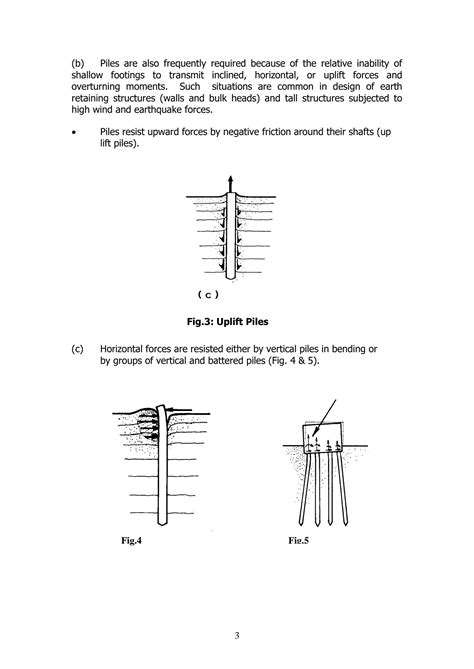 (b) Piles are also frequently required because of the relative inability of shallow footings to transmit inclined, horizontal, or uplift forces and overturning moments. Such situations are common in design of earth retaining structures (walls and bulk heads) and tall structures subjected to high wind and earthquake forces.

• Piles resist upward forces by negative friction around their shafts (up lift piles).

( c )

Fig.3: Uplift Piles

(c) Horizontal forces are resisted either by vertical piles in bending or by groups of vertical and battered piles (Fig. 4 & 5).

Fig.4

Fig.5

3