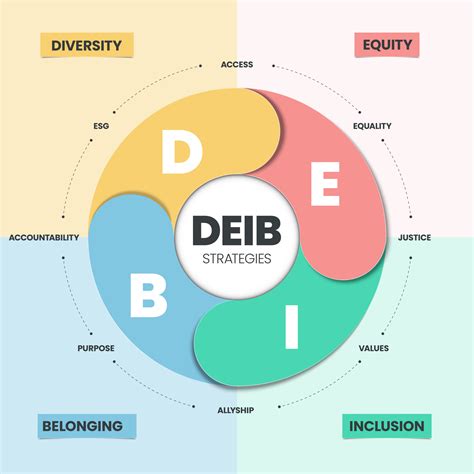 DIVERSITY

EQUITY

ACCESS

ESG

EQUALITY

D

E

DEIB
STRATEGIES

ACCOUNTABILITY

JUSTICE

B

I

PURPOSE

VALUES

ALLYSHIP

BELONGING

INCLUSION