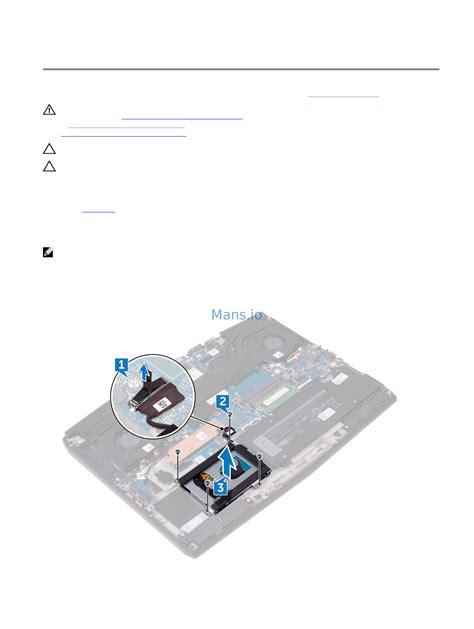 Mans.io

1

2

3