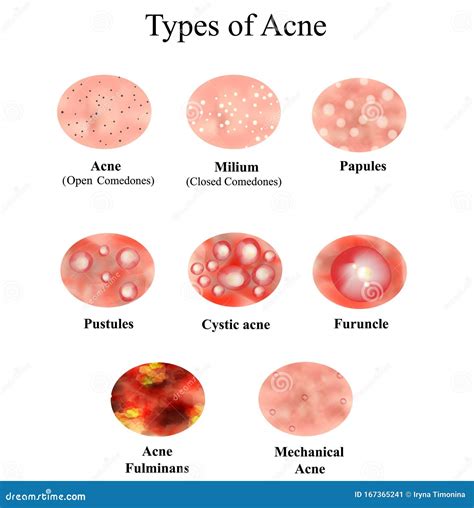 Types of Acne

Acne
(Open Comedones)

Milium
(Closed Comedones)

Papules

Pustules

Cystic acne

Furuncle

Acne
Fulminans

Mechanical
Acne

dreamstime.com

ID 167365241 © Iryna Timonina