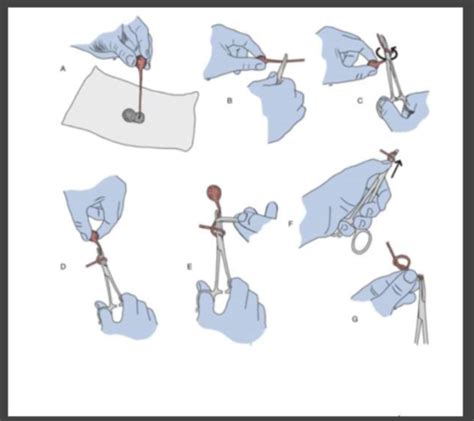 A

B

C

D

E

F

G