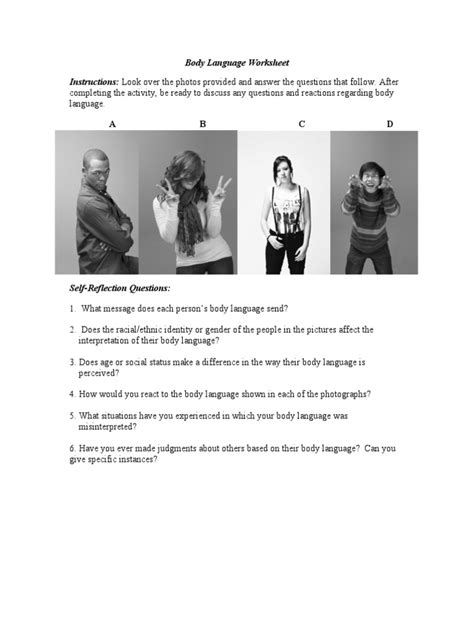 Body Language Worksheet

Instructions: Look over the photos provided and answer the questions that follow. After completing the activity, be ready to discuss any questions and reactions regarding body language.

A B C D

Self-Reflection Questions:

1. What message does each person's body language send?

2. Does the racial/ethnic identity or gender of the people in the pictures affect the interpretation of their body language?

3. Does age or social status make a difference in the way their body language is perceived?

4. How would you react to the body language shown in each of the photographs?

5. What situations have you experienced in which your body language was misinterpreted?

6. Have you ever made judgments about others based on their body language? Can you give specific instances?