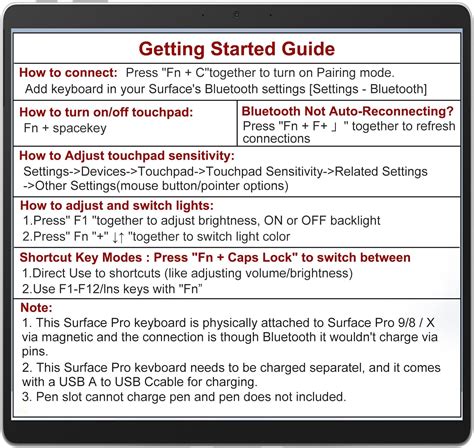 Getting Started Guide

How to connect: Press "Fn + C"together to turn on Pairing mode.
Add keyboard in your Surface's Bluetooth settings [Settings - Bluetooth]

How to turn on/off touchpad:
Fn + spacekey

Bluetooth Not Auto-Reconnecting?
Press "Fn + F+ 」" together to refresh connections

How to Adjust touchpad sensitivity:
Settings->Devices->Touchpad->Touchpad Sensitivity->Related Settings ->Other Settings(mouse button/pointer options)

How to adjust and switch lights:
1.Press" F1 "together to adjust brightness, ON or OFF backlight
2.Press" Fn "+" ↓↑ "together to switch light color

Shortcut Key Modes : Press "Fn + Caps Lock" to switch between
1.Direct Use to shortcuts (like adjusting volume/brightness)
2.Use F1-F12/Ins keys with "Fn"

Note:
1. This Surface Pro keyboard is physically attached to Surface Pro 9/8 / X via magnetic and the connection is though Bluetooth it wouldn't charge via pins.
2. This Surface Pro kevboard needs to be charged separatel, and it comes with a USB A to USB Ccable for charging.
3. Pen slot cannot charge pen and pen does not included.