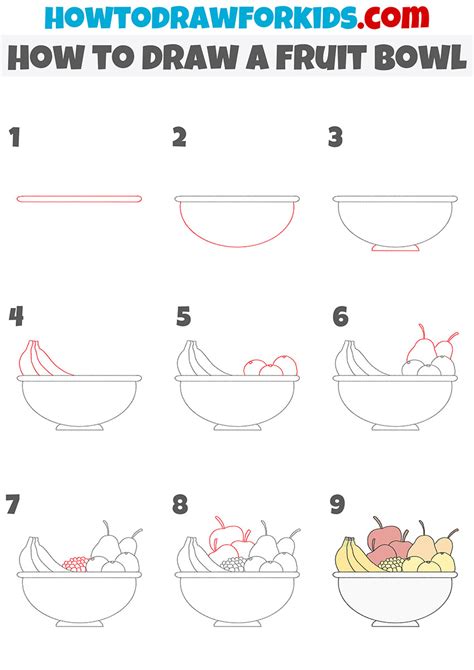 HOWTODRAWFORKIDS.com
HOW TO DRAW A FRUIT BOWL

1

2

3

4

5

6

7

8

9