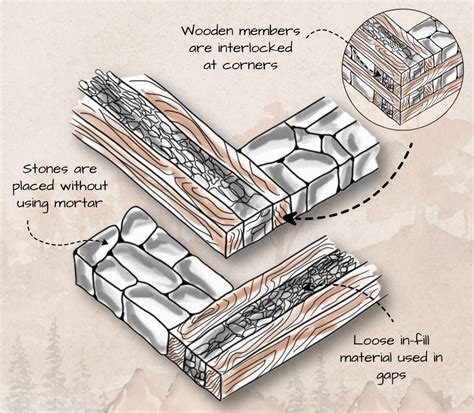 Wooden members are interlocked at corners

Stones are placed without using mortar

Loose in-fill material used in gaps