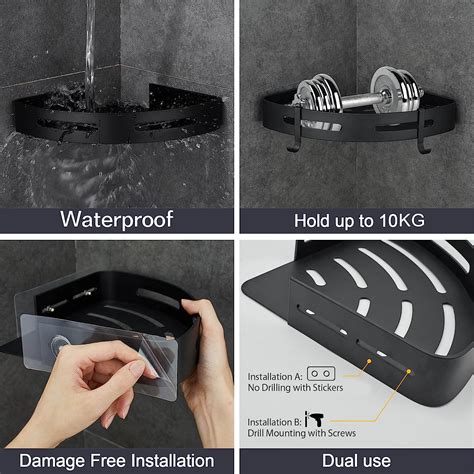 Waterproof

Hold up to 10KG

Damage Free Installation

Installation A:
No Drilling with Stickers

Installation B:
Drill Mounting with Screws

Dual use