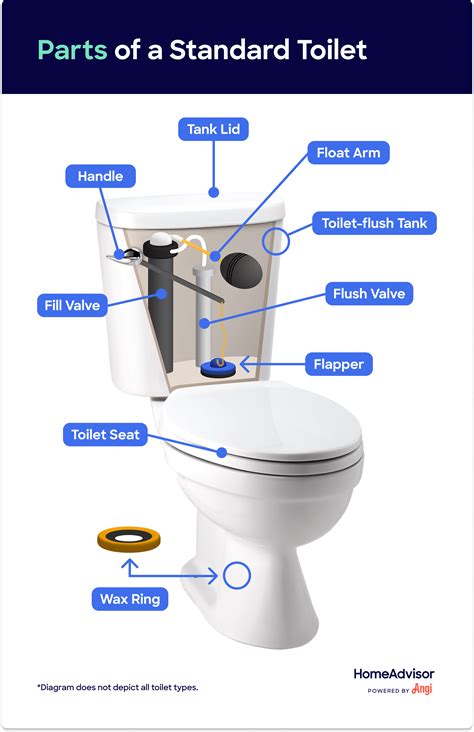 Parts of a Standard Toilet

Tank Lid

Float Arm

Handle

Toilet-flush Tank

Fill Valve

Flush Valve

Flapper

Toilet Seat

Wax Ring

*Diagram does not depict all toilet types.

HomeAdvisor
POWERED BY Angi