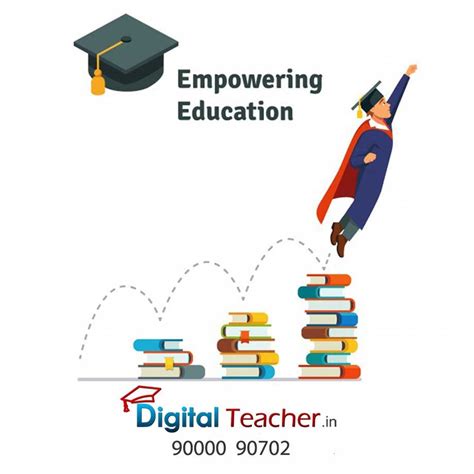 Empowering Education

Digital Teacher.in
90000 90702